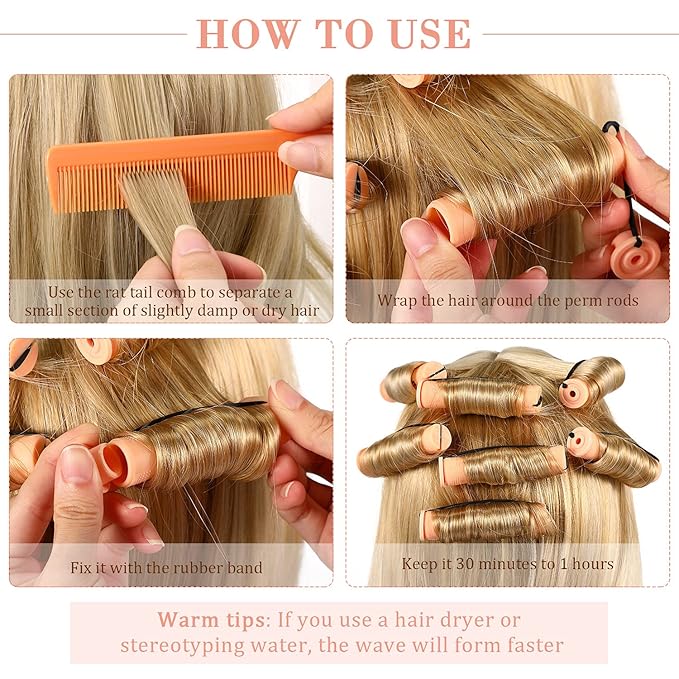 HOW TO USE

Use the rat tail comb to separate a small section of slightly damp or dry hair

Wrap the hair around the perm rods

Fix it with the rubber band

Keep it 30 minutes to 1 hours

Warm tips: If you use a hair dryer or stereotyping water, the wave will form faster