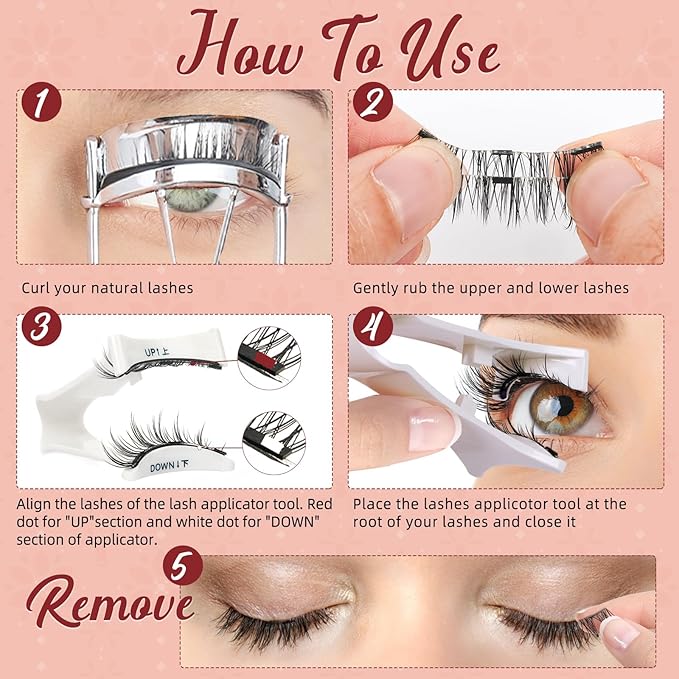 How To Use

1

Curl your natural lashes

2

Gently rub the upper and lower lashes

3

UP↑上

DOWN↓下

Align the lashes of the lash applicator tool. Red dot for "UP"section and white dot for "DOWN" section of applicator.

4

Place the lashes applicotor tool at the root of your lashes and close it

5

Remove