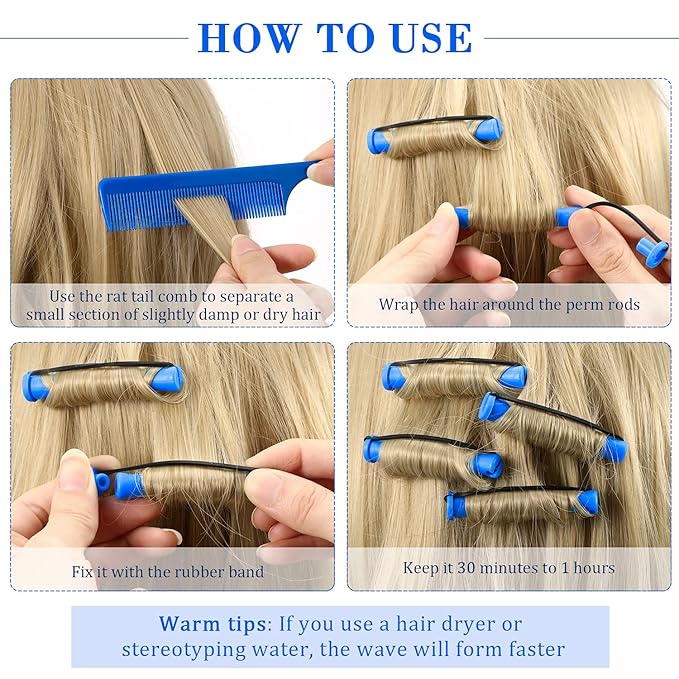 HOW TO USE

Use the rat tail comb to separate a small section of slightly damp or dry hair

Wrap the hair around the perm rods

Fix it with the rubber band

Keep it 30 minutes to 1 hours

Warm tips: If you use a hair dryer or stereotyping water, the wave will form faster