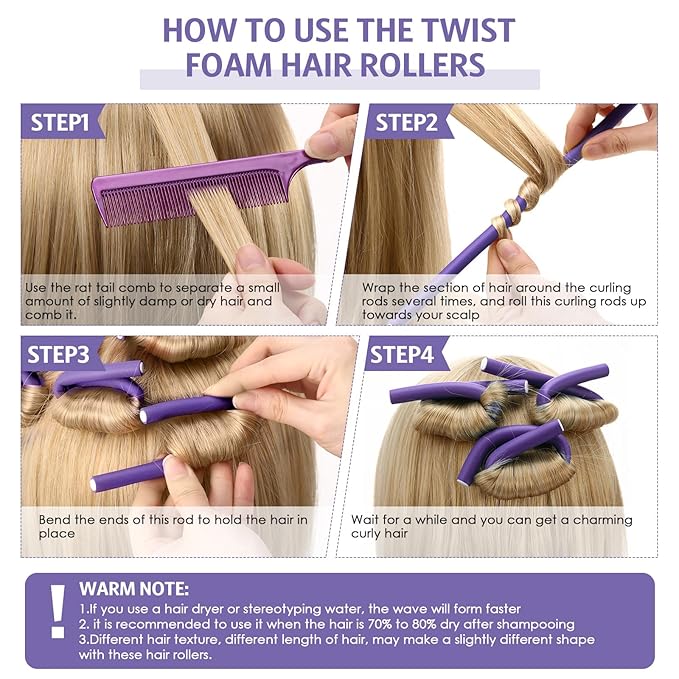 HOW TO USE THE TWIST FOAM HAIR ROLLERS

STEP1

Use the rat tail comb to separate a small amount of slightly damp or dry hair and comb it.

STEP2

Wrap the section of hair around the curling rods several times, and roll this curling rods up towards your scalp

STEP3

Bend the ends of this rod to hold the hair in place

STEP4

Wait for a while and you can get a charming curly hair

!

WARM NOTE:
1.If you use a hair dryer or stereotyping water, the wave will form faster
2. it is recommended to use it when the hair is 70% to 80% dry after shampooing
3.Different hair texture, different length of hair, may make a slightly different shape with these hair rollers.