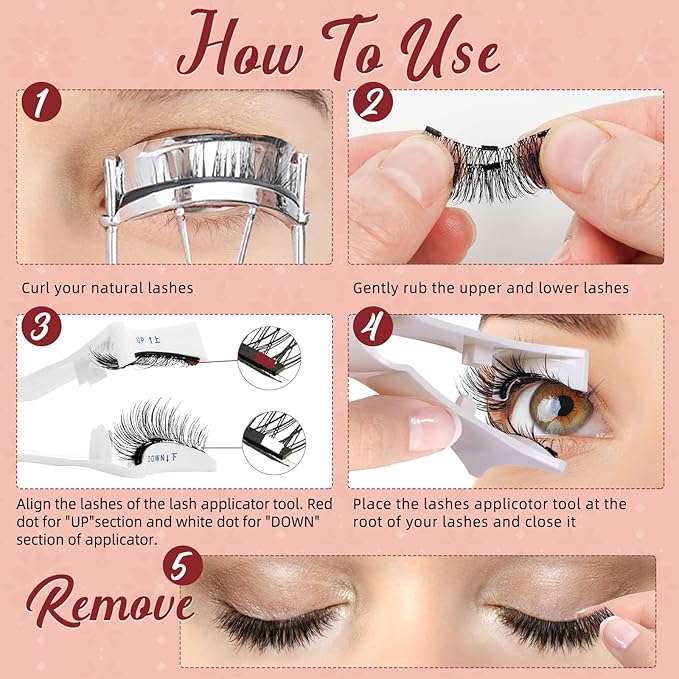 How To Use

1

Curl your natural lashes

2

Gently rub the upper and lower lashes

3

UP 上

DOWN 下

Align the lashes of the lash applicator tool. Red dot for "UP"section and white dot for "DOWN" section of applicator.

4

Place the lashes applicotor tool at the root of your lashes and close it

5

Remove