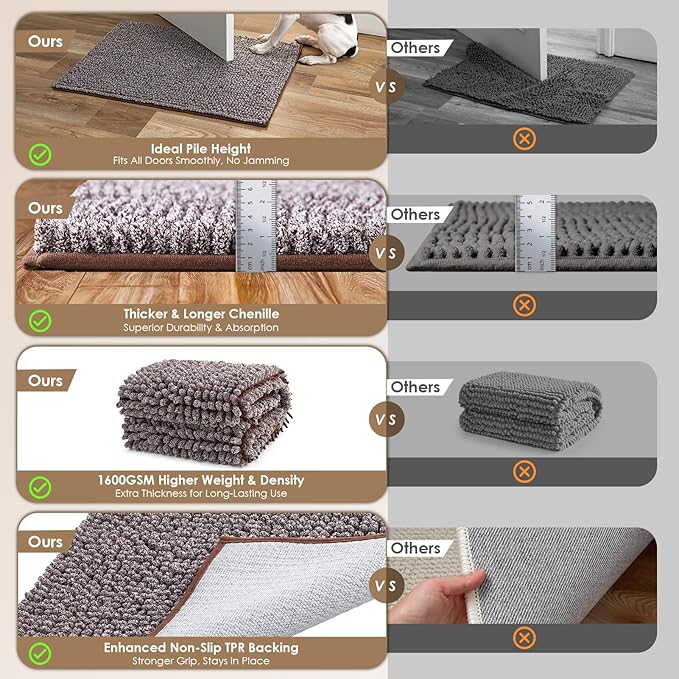 Ours

VS

Others

Ideal Pile Height
Fits All Doors Smoothly, No Jamming

Ours

VS

Others

Thicker & Longer Chenille
Superior Durability & Absorption

Ours

VS

Others

1600GSM Higher Weight & Density
Extra Thickness for Long-Lasting Use

Ours

VS

Others

Enhanced Non-Slip TPR Backing
Stronger Grip, Stays in Place