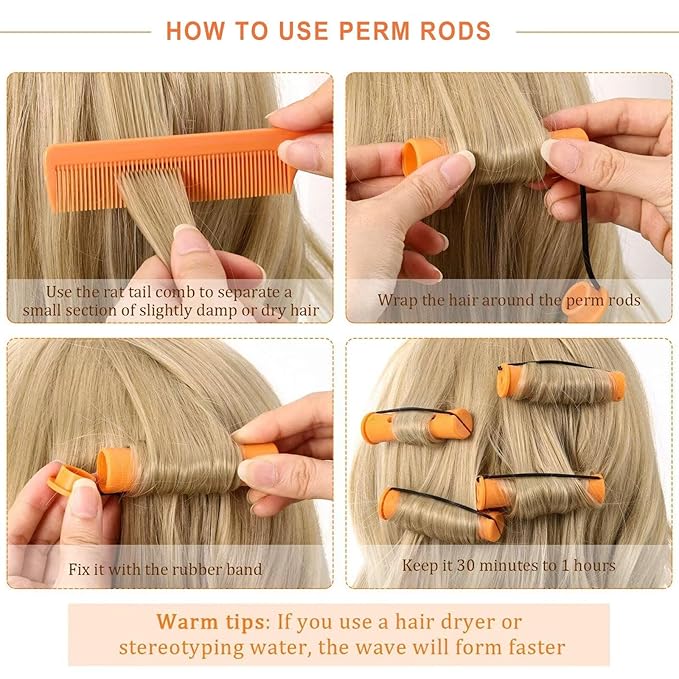 HOW TO USE PERM RODS

Use the rat tail comb to separate a small section of slightly damp or dry hair

Wrap the hair around the perm rods

Fix it with the rubber band

Keep it 30 minutes to 1 hours

Warm tips: If you use a hair dryer or stereotyping water, the wave will form faster