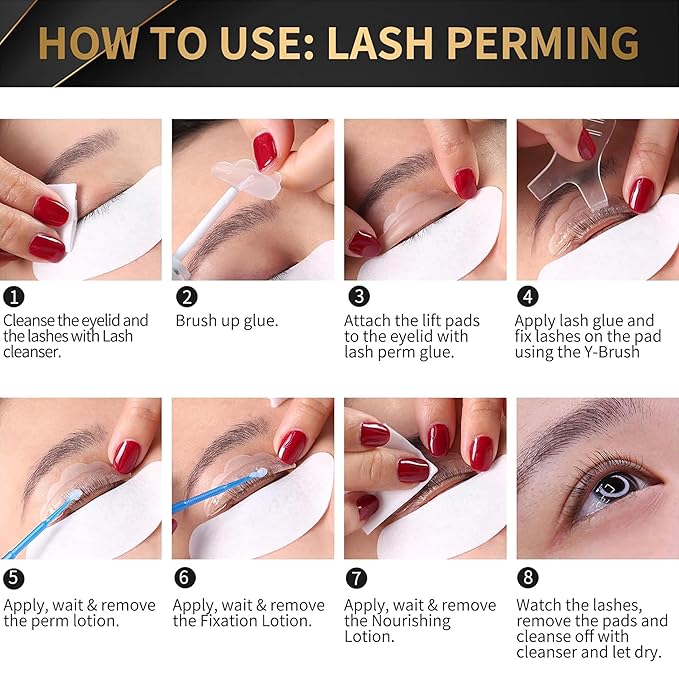 HOW TO USE: LASH PERMING

1
Cleanse the eyelid and the lashes with Lash cleanser.

2
Brush up glue.

3
Attach the lift pads to the eyelid with lash perm glue.

4
Apply lash glue and fix lashes on the pad using the Y-Brush

5
Apply, wait & remove the perm lotion.

6
Apply, wait & remove the Fixation Lotion.

7
Apply, wait & remove the Nourishing Lotion.

8
Watch the lashes, remove the pads and cleanse off with cleanser and let dry.