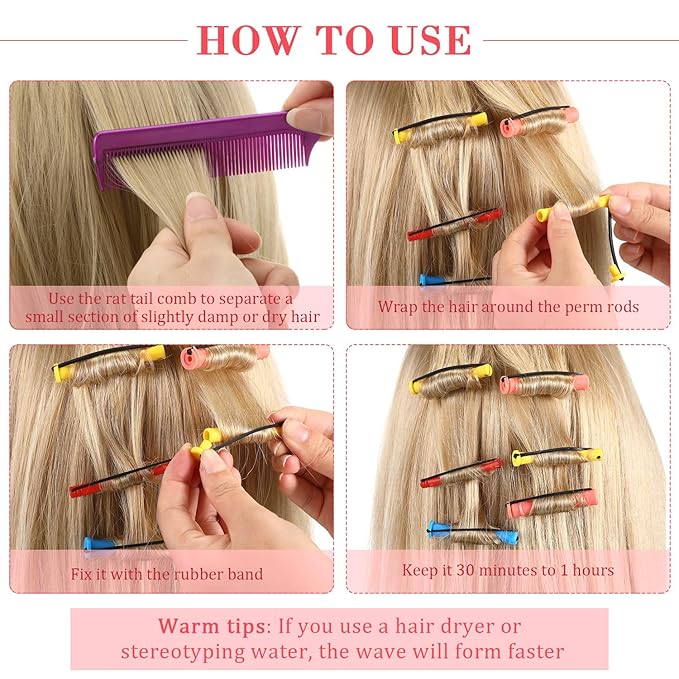 HOW TO USE

Use the rat tail comb to separate a small section of slightly damp or dry hair

Wrap the hair around the perm rods

Fix it with the rubber band

Keep it 30 minutes to 1 hours

Warm tips: If you use a hair dryer or stereotyping water, the wave will form faster