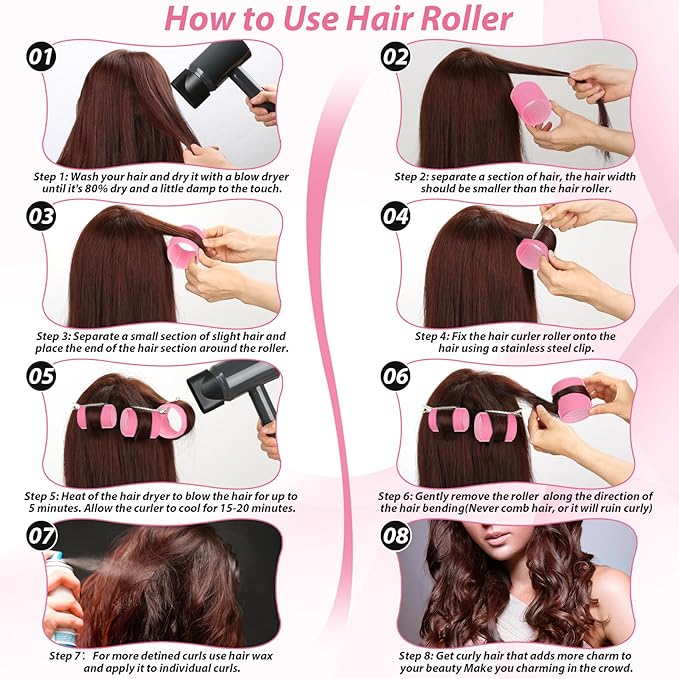 How to Use Hair Roller

01

Step 1: Wash your hair and dry it with a blow dryer until it's 80% dry and a little damp to the touch.

02

Step 2: separate a section of hair, the hair width should be smaller than the hair roller.

03

Step 3: Separate a small section of slight hair and place the end of the hair section around the roller.

04

Step 4: Fix the hair curler roller onto the hair using a stainless steel clip.

05

Step 5: Heat of the hair dryer to blow the hair for up to 5 minutes. Allow the curler to cool for 15-20 minutes.

06

Step 6: Gently remove the roller along the direction of the hair bending(Never comb hair, or it will ruin curly)

07

Step 7: For more detined curls use hair wax and apply it to individual curls.

08

Step 8: Get curly hair that adds more charm to your beauty Make you charming in the crowd.