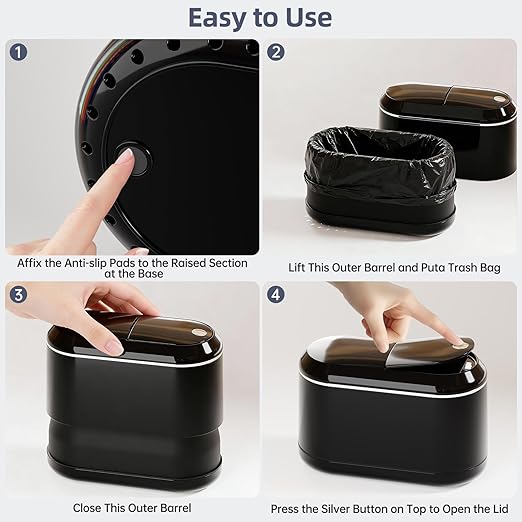 Easy to Use

1

Affix the Anti-slip Pads to the Raised Section at the Base

2

Lift This Outer Barrel and Puta Trash Bag

3

Close This Outer Barrel

4

Press the Silver Button on Top to Open the Lid