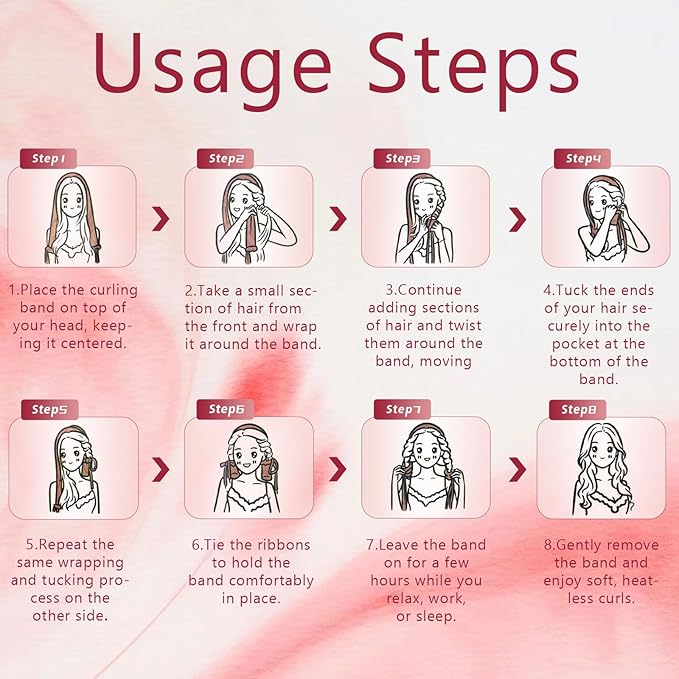 Usage Steps

Step1

1.Place the curling band on top of your head, keeping it centered.

Step2

2.Take a small section of hair from the front and wrap it around the band.

Step3

3.Continue adding sections of hair and twist them around the band, moving

Step4

4.Tuck the ends of your hair securely into the pocket at the bottom of the band.

Step5

5.Repeat the same wrapping and tucking process on the other side.

Step6

6.Tie the ribbons to hold the band comfortably in place.

Step7

7.Leave the band on for a few hours while you relax, work, or sleep.

Step8

8.Gently remove the band and enjoy soft, heatless curls.