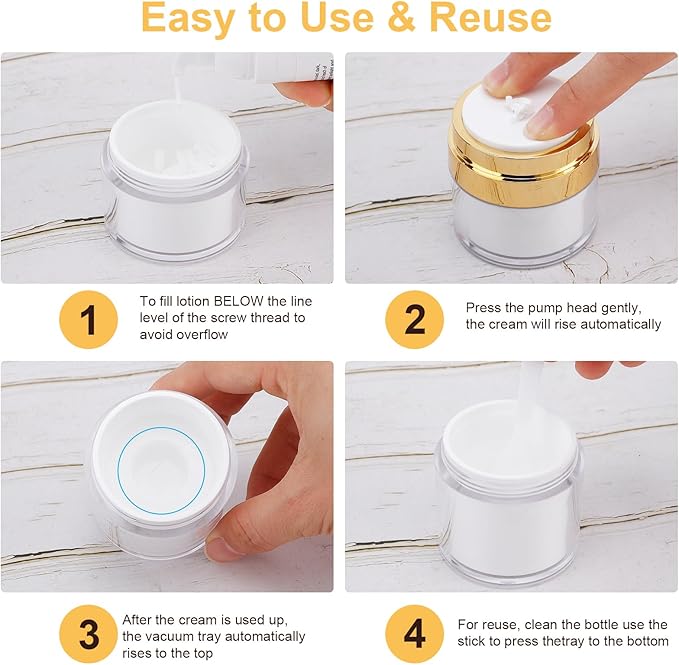 Easy to Use & Reuse

1
To fill lotion BELOW the line level of the screw thread to avoid overflow

2
Press the pump head gently, the cream will rise automatically

3
After the cream is used up, the vacuum tray automatically rises to the top

4
For reuse, clean the bottle use the stick to press thetray to the bottom