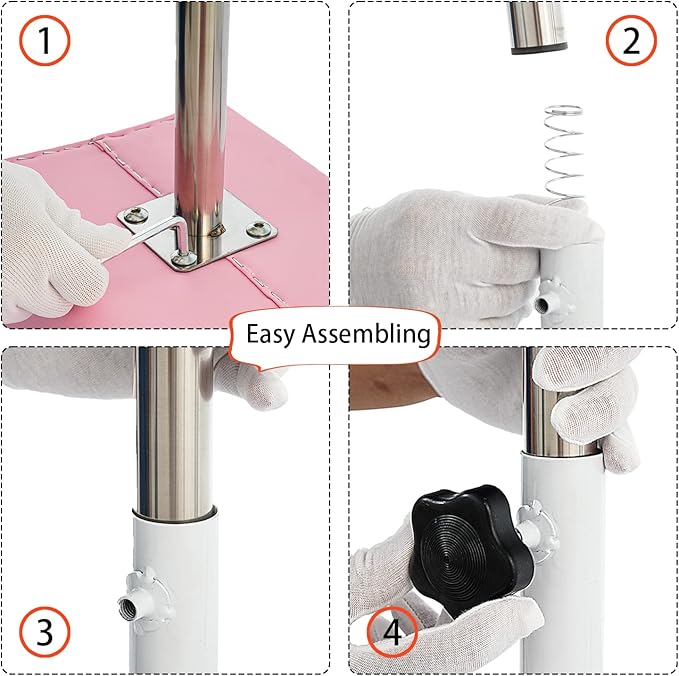 1

2

Easy Assembling

3

4