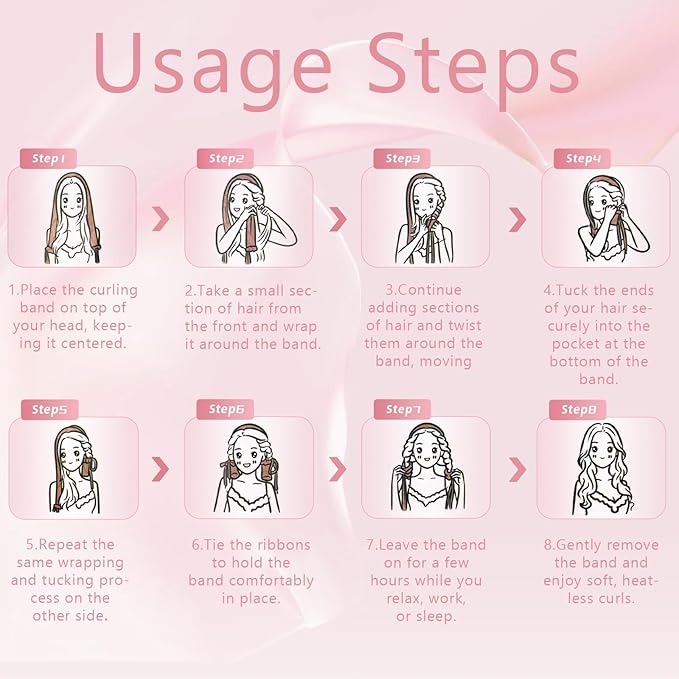 Usage Steps

Step1

1.Place the curling band on top of your head, keeping it centered.

Step2

2.Take a small section of hair from the front and wrap it around the band.

Step3

3.Continue adding sections of hair and twist them around the band, moving

Step4

4.Tuck the ends of your hair securely into the pocket at the bottom of the band.

Step5

5.Repeat the same wrapping and tucking process on the other side.

Step6

6.Tie the ribbons to hold the band comfortably in place.

Step7

7.Leave the band on for a few hours while you relax, work, or sleep.

Step8

8.Gently remove the band and enjoy soft, heatless curls.