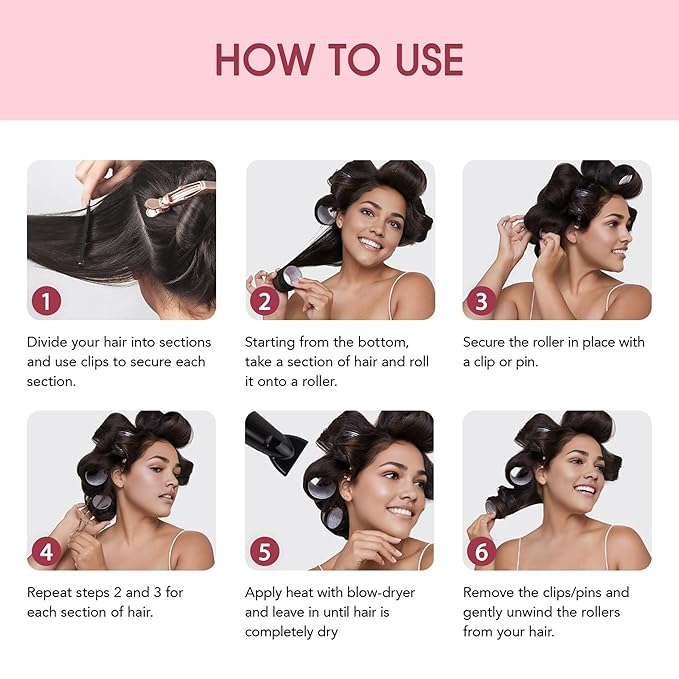 HOW TO USE

1

Divide your hair into sections and use clips to secure each section.

2

Starting from the bottom, take a section of hair and roll it onto a roller.

3

Secure the roller in place with a clip or pin.

4

Repeat steps 2 and 3 for each section of hair.

5

Apply heat with blow-dryer and leave in until hair is completely dry

6

Remove the clips/pins and gently unwind the rollers from your hair.