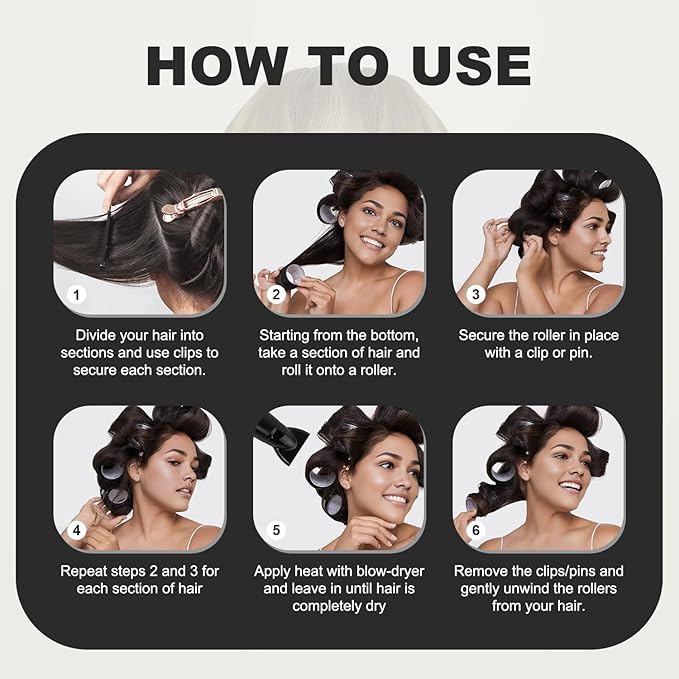 HOW TO USE

1

Divide your hair into sections and use clips to secure each section.

2

Starting from the bottom, take a section of hair and roll it onto a roller.

3

Secure the roller in place with a clip or pin.

4

Repeat steps 2 and 3 for each section of hair

5

Apply heat with blow-dryer and leave in until hair is completely dry

6

Remove the clips/pins and gently unwind the rollers from your hair.