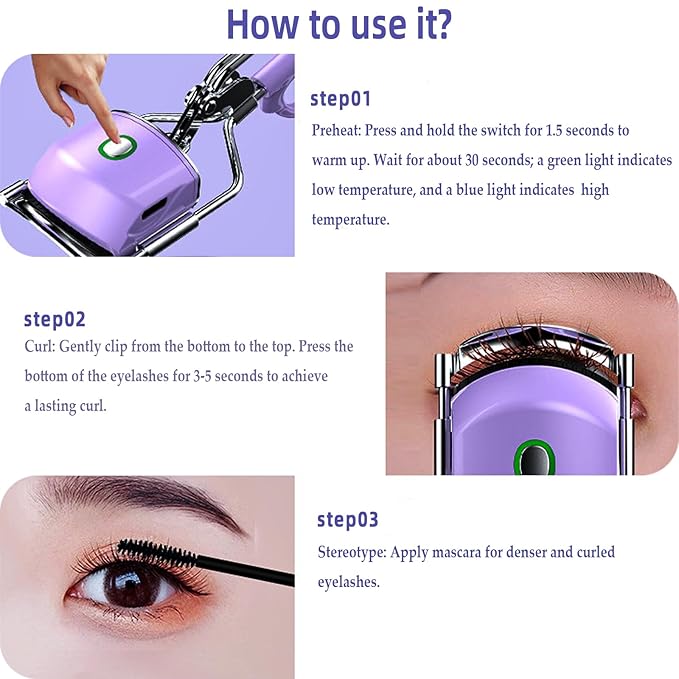 How to use it?

step01

Preheat: Press and hold the switch for 1.5 seconds to warm up. Wait for about 30 seconds; a green light indicates low temperature, and a blue light indicates high temperature.

step02

Curl: Gently clip from the bottom to the top. Press the bottom of the eyelashes for 3-5 seconds to achieve a lasting curl.

step03

Stereotype: Apply mascara for denser and curled eyelashes.