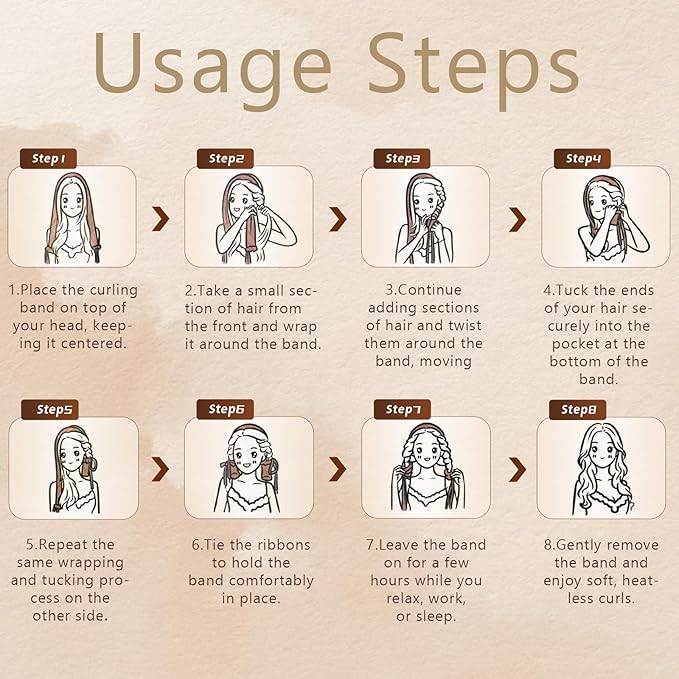 Usage Steps

Step1

1.Place the curling band on top of your head, keeping it centered.

Step2

2.Take a small section of hair from the front and wrap it around the band.

Step3

3.Continue adding sections of hair and twist them around the band, moving

Step4

4.Tuck the ends of your hair securely into the pocket at the bottom of the band.

Step5

5.Repeat the same wrapping and tucking process on the other side.

Step6

6.Tie the ribbons to hold the band comfortably in place.

Step7

7.Leave the band on for a few hours while you relax, work, or sleep.

Step8

8.Gently remove the band and enjoy soft, heatless curls.