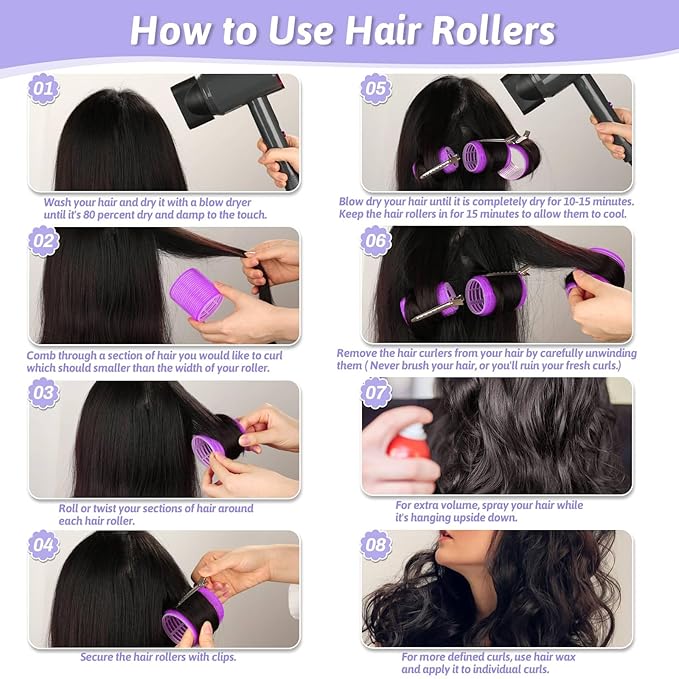 How to Use Hair Rollers

01
Wash your hair and dry it with a blow dryer until it's 80 percent dry and damp to the touch.

02
Comb through a section of hair you would like to curl which should smaller than the width of your roller.

03
Roll or twist your sections of hair around each hair roller.

04
Secure the hair rollers with clips.

05
Blow dry your hair until it is completely dry for 10-15 minutes. Keep the hair rollers in for 15 minutes to allow them to cool.

06
Remove the hair curlers from your hair by carefully unwinding them ( Never brush your hair, or you'll ruin your fresh curls.)

07
For extra volume, spray your hair while it's hanging upside down.

08
For more defined curls, use hair wax and apply it to individual curls.