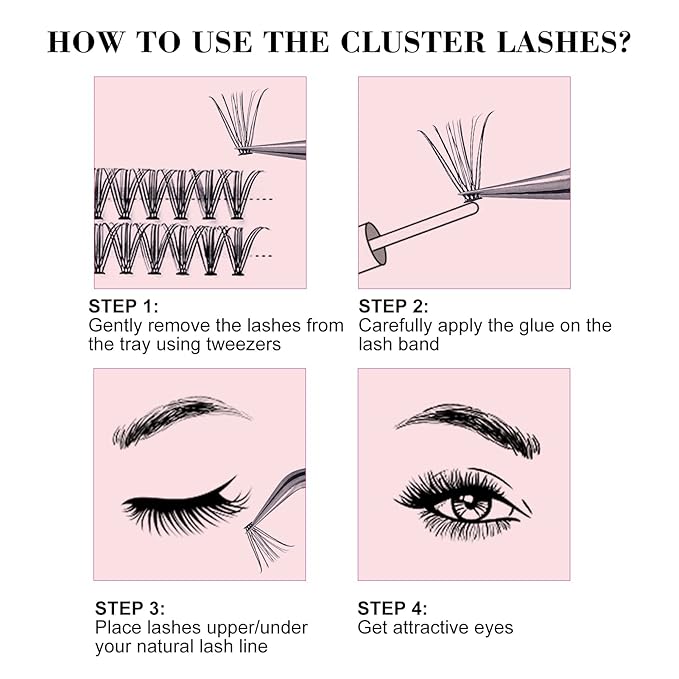 HOW TO USE THE CLUSTER LASHES?

STEP 1:
Gently remove the lashes from the tray using tweezers

STEP 2:
Carefully apply the glue on the lash band

STEP 3:
Place lashes upper/under your natural lash line

STEP 4:
Get attractive eyes