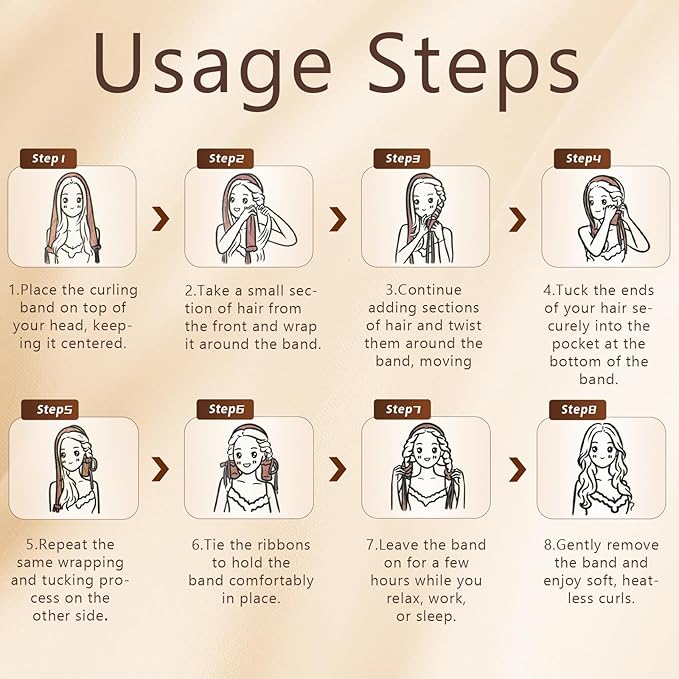 Usage Steps

Step1

1.Place the curling band on top of your head, keeping it centered.

Step2

2.Take a small section of hair from the front and wrap it around the band.

Step3

3.Continue adding sections of hair and twist them around the band, moving

Step4

4.Tuck the ends of your hair securely into the pocket at the bottom of the band.

Step5

5.Repeat the same wrapping and tucking process on the other side.

Step6

6.Tie the ribbons to hold the band comfortably in place.

Step7

7.Leave the band on for a few hours while you relax, work, or sleep.

Step8

8.Gently remove the band and enjoy soft, heatless curls.