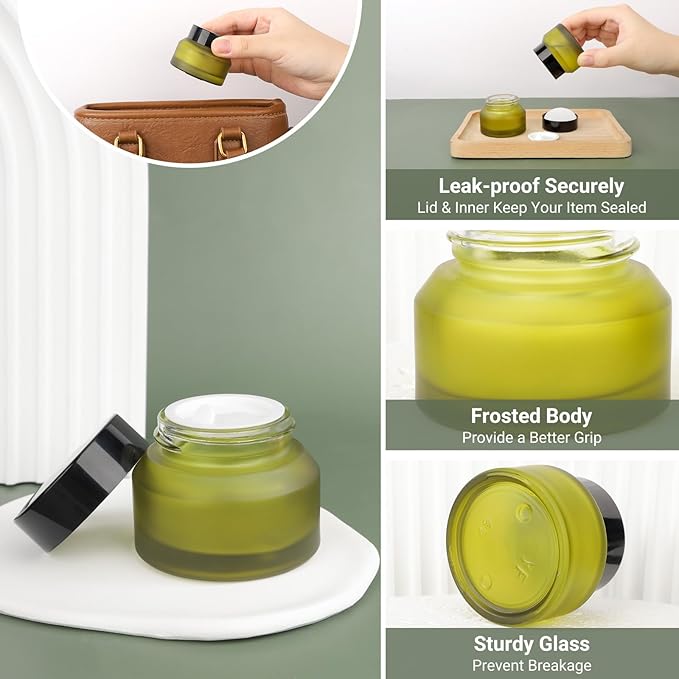 Leak-proof Securely
Lid & Inner Keep Your Item Sealed

Frosted Body
Provide a Better Grip

Sturdy Glass
Prevent Breakage