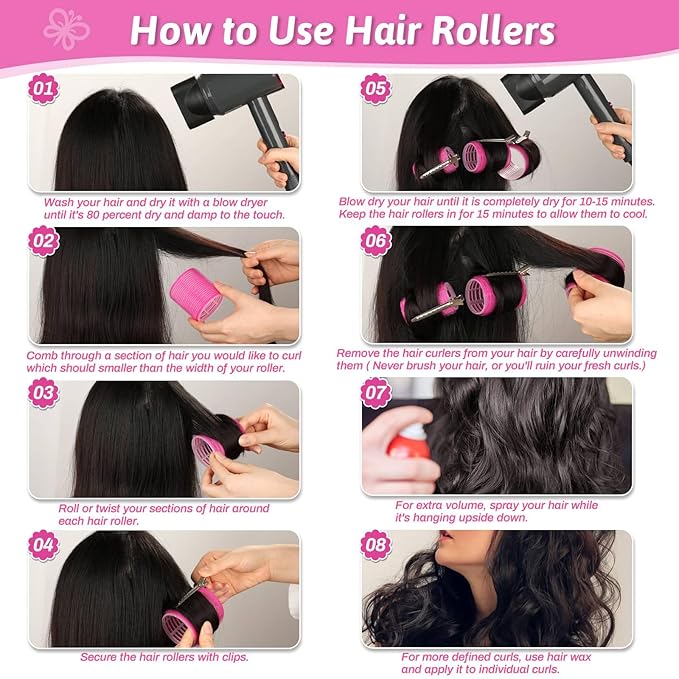 How to Use Hair Rollers

01

Wash your hair and dry it with a blow dryer until it's 80 percent dry and damp to the touch.

02

Comb through a section of hair you would like to curl which should smaller than the width of your roller.

03

Roll or twist your sections of hair around each hair roller.

04

Secure the hair rollers with clips.

05

Blow dry your hair until it is completely dry for 10-15 minutes. Keep the hair rollers in for 15 minutes to allow them to cool.

06

Remove the hair curlers from your hair by carefully unwinding them ( Never brush your hair, or you'll ruin your fresh curls.)

07

For extra volume, spray your hair while it's hanging upside down.

08

For more defined curls, use hair wax and apply it to individual curls.