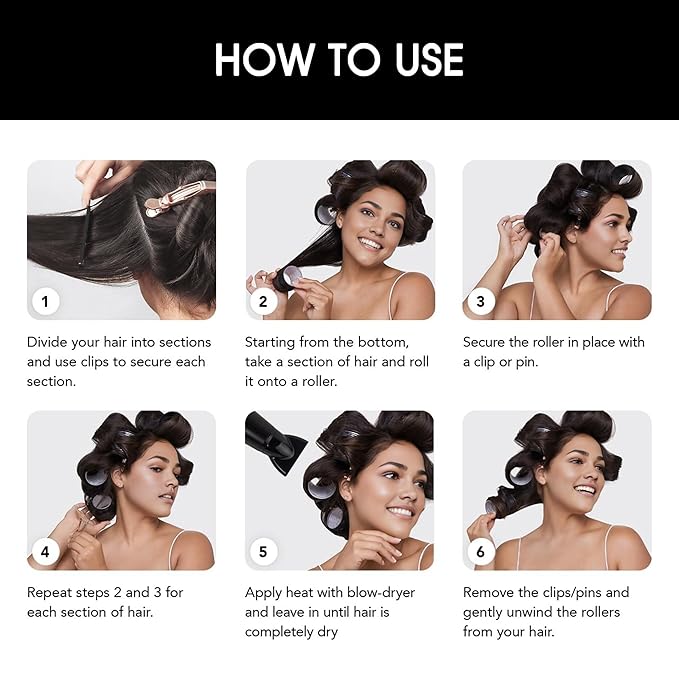 HOW TO USE

1

Divide your hair into sections and use clips to secure each section.

2

Starting from the bottom, take a section of hair and roll it onto a roller.

3

Secure the roller in place with a clip or pin.

4

Repeat steps 2 and 3 for each section of hair.

5

Apply heat with blow-dryer and leave in until hair is completely dry

6

Remove the clips/pins and gently unwind the rollers from your hair.