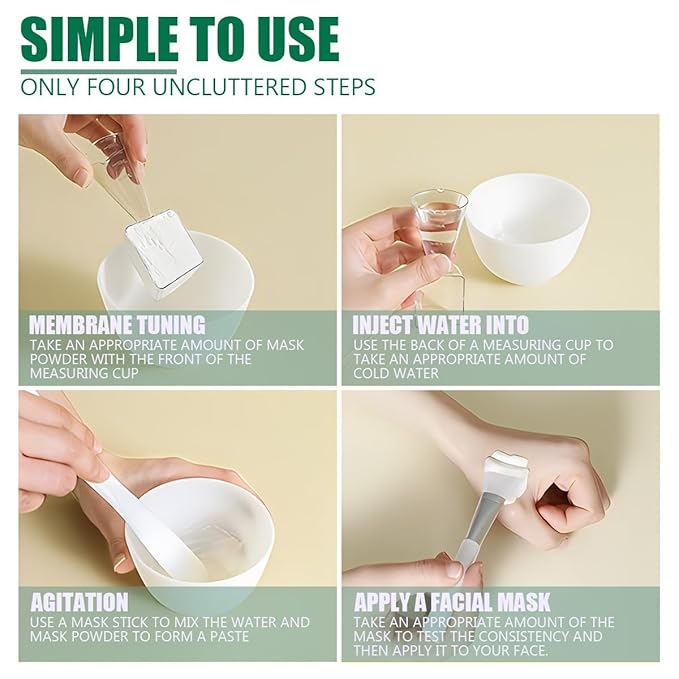 SIMPLE TO USE

ONLY FOUR UNCLUTTERED STEPS

MEMBRANE TUNING

TAKE AN APPROPRIATE AMOUNT OF MASK POWDER WITH THE FRONT OF THE MEASURING CUP

INJECT WATER INTO

USE THE BACK OF A MEASURING CUP TO TAKE AN APPROPRIATE AMOUNT OF COLD WATER

AGITATION

USE A MASK STICK TO MIX THE WATER AND MASK POWDER TO FORM A PASTE

APPLY A FACIAL MASK

TAKE AN APPROPRIATE AMOUNT OF THE MASK TO TEST THE CONSISTENCY AND THEN APPLY IT TO YOUR FACE.