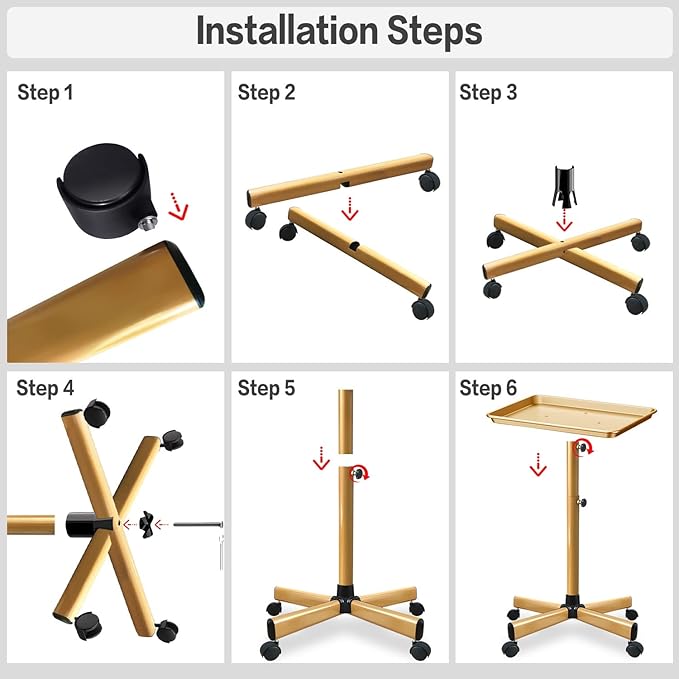 Installation Steps

Step 1

Step 2

Step 3

Step 4

Step 5

Step 6