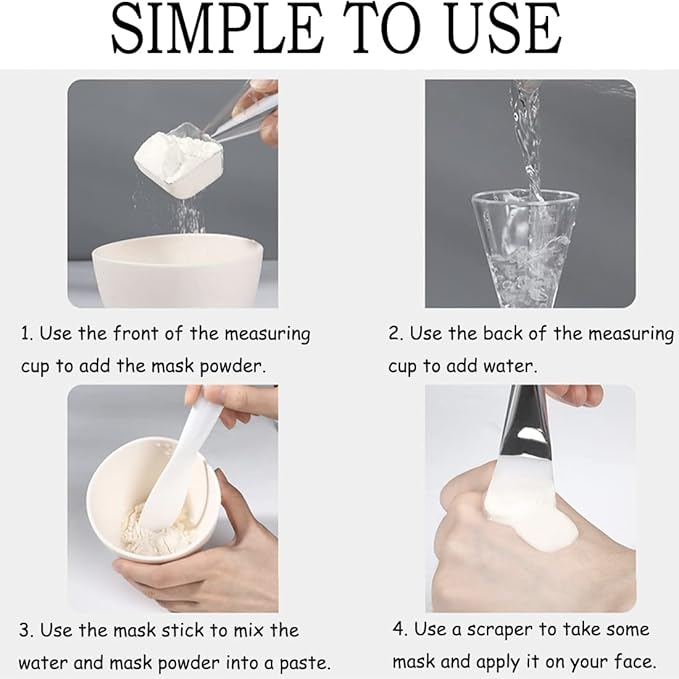 SIMPLE TO USE

1. Use the front of the measuring cup to add the mask powder.

2. Use the back of the measuring cup to add water.

3. Use the mask stick to mix the water and mask powder into a paste.

4. Use a scraper to take some mask and apply it on your face.