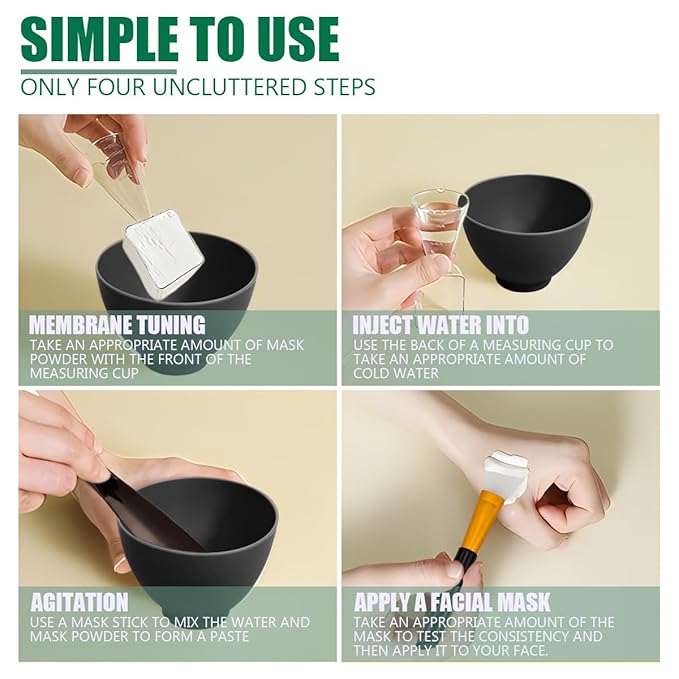 SIMPLE TO USE

ONLY FOUR UNCLUTTERED STEPS

MEMBRANE TUNING

TAKE AN APPROPRIATE AMOUNT OF MASK POWDER WITH THE FRONT OF THE MEASURING CUP

INJECT WATER INTO

USE THE BACK OF A MEASURING CUP TO TAKE AN APPROPRIATE AMOUNT OF COLD WATER

AGITATION

USE A MASK STICK TO MIX THE WATER AND MASK POWDER TO FORM A PASTE

APPLY A FACIAL MASK

TAKE AN APPROPRIATE AMOUNT OF THE MASK TO TEST THE CONSISTENCY AND THEN APPLY IT TO YOUR FACE.