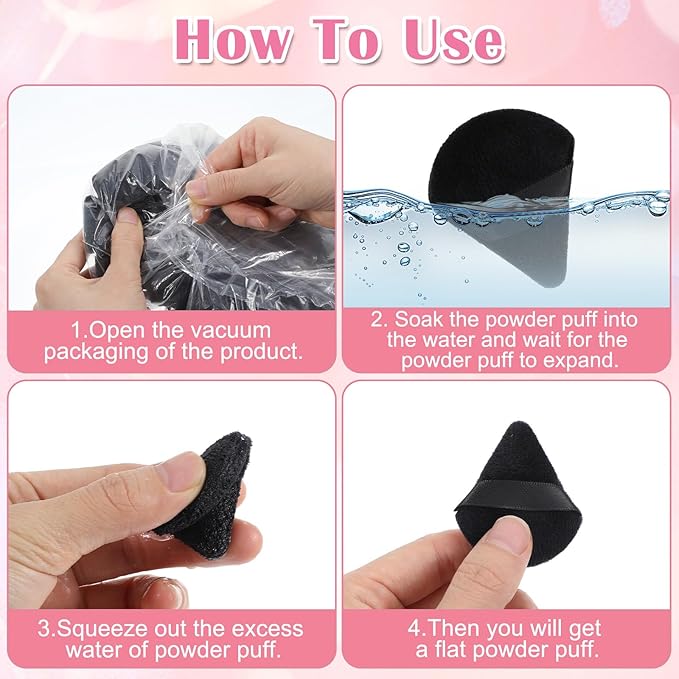 How To Use

1.Open the vacuum packaging of the product.

2. Soak the powder puff into the water and wait for the powder puff to expand.

3.Squeeze out the excess water of powder puff.

4.Then you will get a flat powder puff.