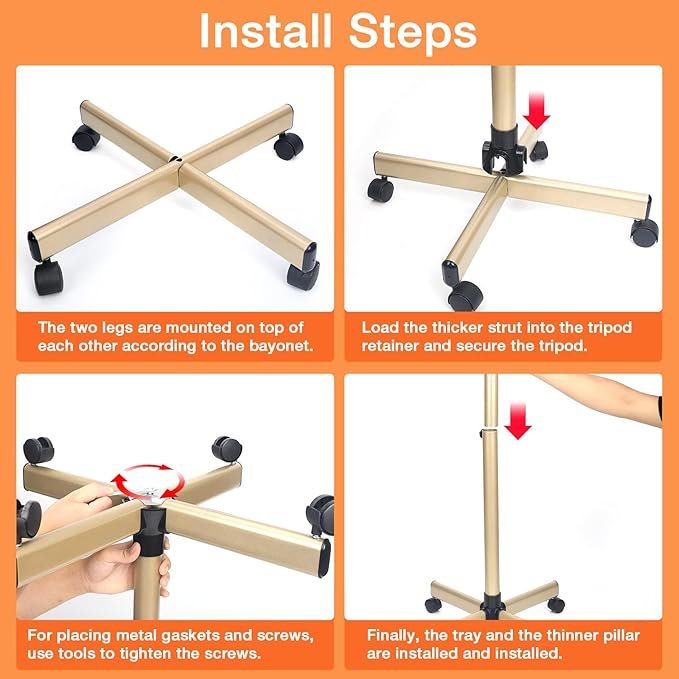 Install Steps

The two legs are mounted on top of each other according to the bayonet.

Load the thicker strut into the tripod retainer and secure the tripod.

For placing metal gaskets and screws, use tools to tighten the screws.

Finally, the tray and the thinner pillar are installed and installed.