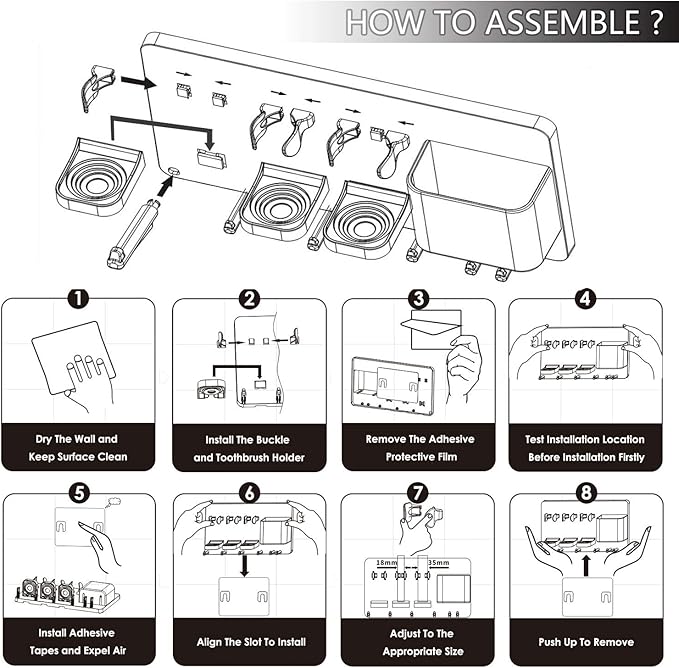 HOW TO ASSEMBLE ?

1
Dry The Wall and Keep Surface Clean

2
Install The Buckle and Toothbrush Holder

3
Remove The Adhesive Protective Film

4
Test Installation Location Before Installation Firstly

5
Install Adhesive Tapes and Expel Air

6
Align The Slot To Install

7
18mm
35mm
Adjust To The Appropriate Size

8
Push Up To Remove