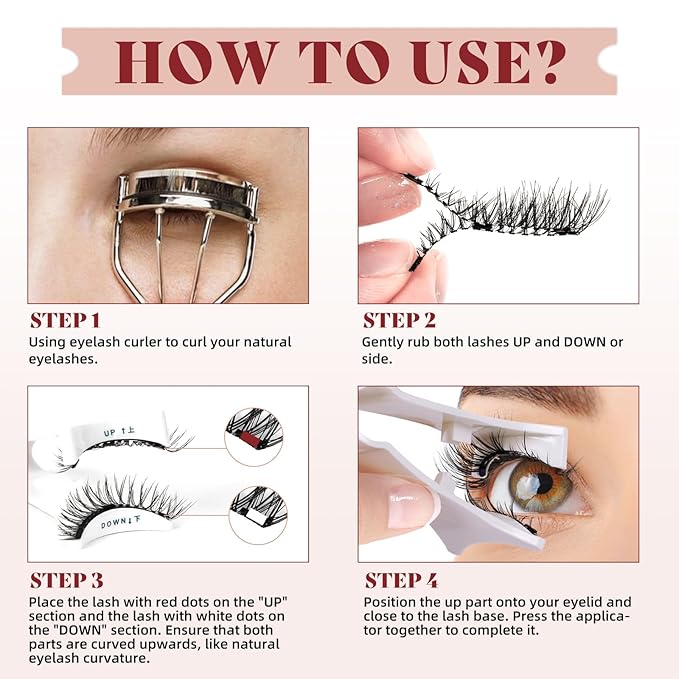 HOW TO USE?

STEP 1
Using eyelash curler to curl your natural eyelashes.

STEP 2
Gently rub both lashes UP and DOWN or side.

UP ↑上

DOWN↓下

STEP 3
Place the lash with red dots on the "UP" section and the lash with white dots on the "DOWN" section. Ensure that both parts are curved upwards, like natural eyelash curvature.

STEP 4
Position the up part onto your eyelid and close to the lash base. Press the applicator together to complete it.